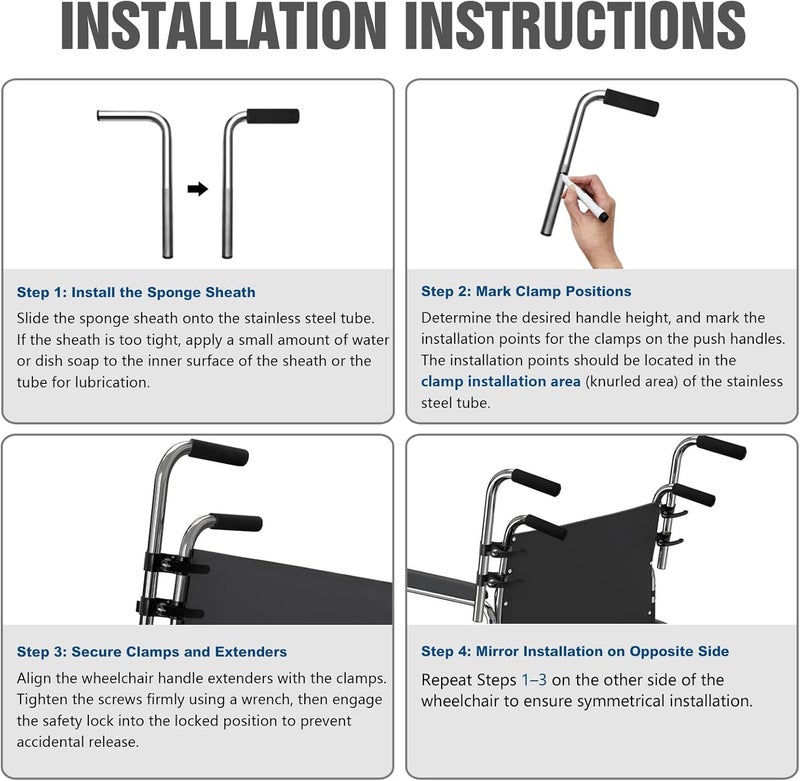 INSTALLATION INSTRUCTIONS

Step 1: Install the Sponge Sheath

Slide the sponge sheath onto the stainless steel tube. If the sheath is too tight, apply a small amount of water or dish soap to the inner surface of the sheath or the tube for lubrication.

Step 2: Mark Clamp Positions

Determine the desired handle height, and mark the installation points for the clamps on the push handles. The installation points should be located in the clamp installation area (knurled area) of the stainless steel tube.

Step 3: Secure Clamps and Extenders

Align the wheelchair handle extenders with the clamps. Tighten the screws firmly using a wrench, then engage the safety lock into the locked position to prevent accidental release.

Step 4: Mirror Installation on Opposite Side

Repeat Steps 1–3 on the other side of the wheelchair to ensure symmetrical installation.